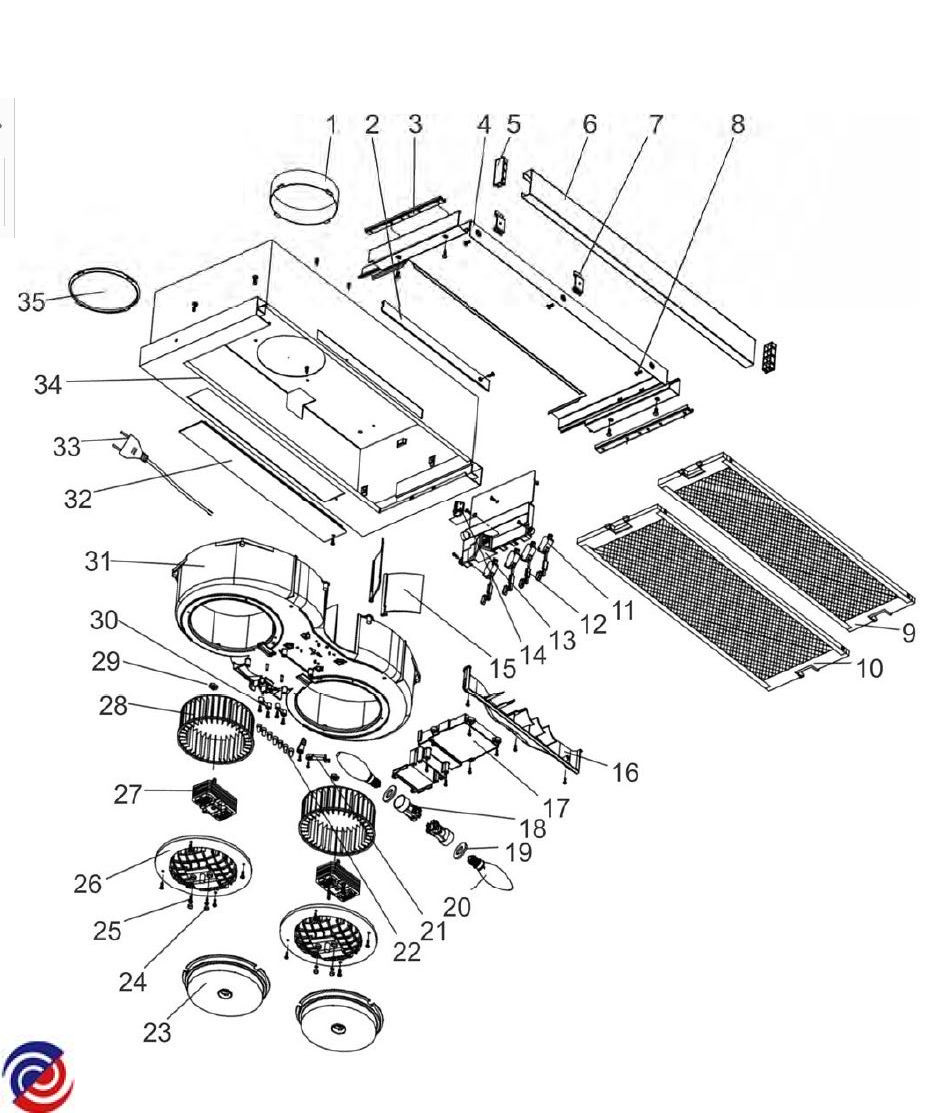 1 2 3 4 5 6 7 8
35
34
33
32
31
30
29
28
27
26
25
24
23
22
21
20
19
18
17
16
15
14
13
12
11
10
9